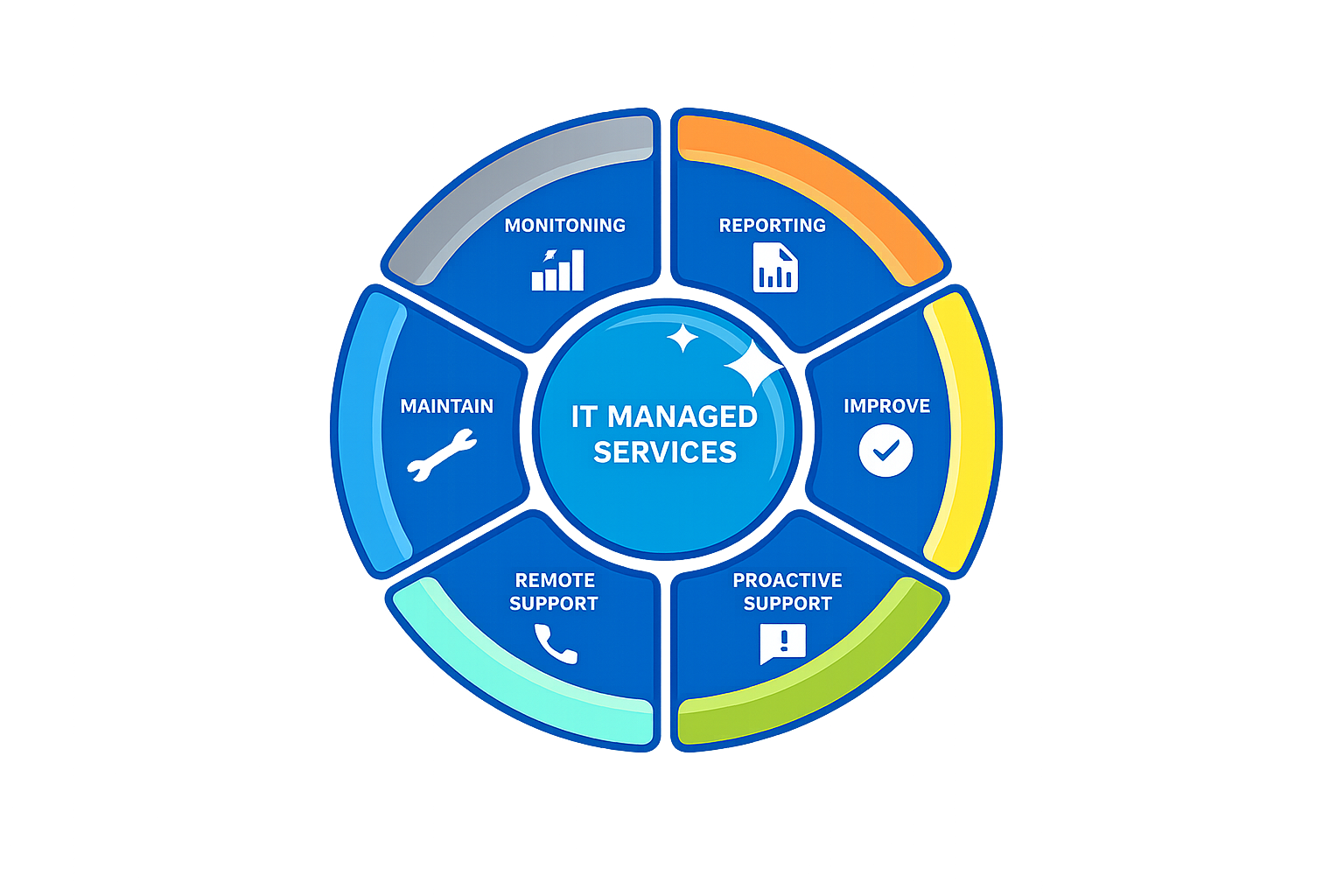 MONITONING

REPORTING

MAINTAIN

IT MANAGED SERVICES

IMPROVE

REMOTE SUPPORT

PROACTIVE SUPPORT